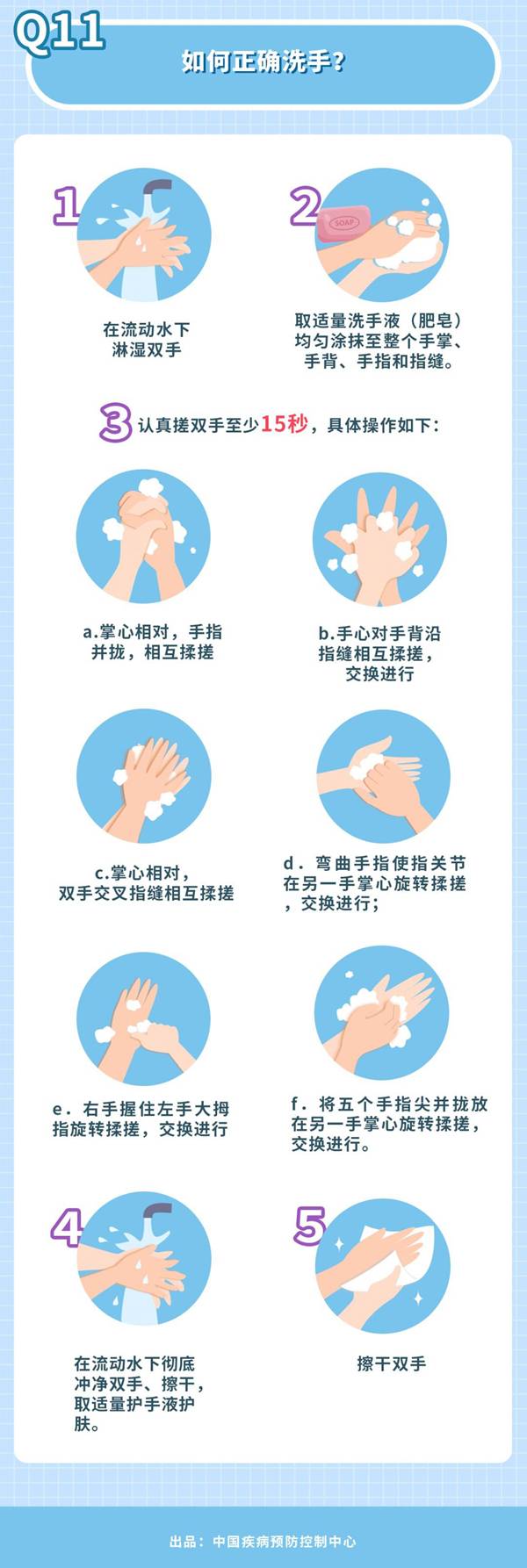 Q11

如何正确洗手？

1

在流动水下淋湿双手

2

SOAP

取适量洗手液（肥皂）均匀涂抹至整个手掌、手背、手指和指缝。

3 认真搓双手至少15秒，具体操作如下：

a.掌心相对，手指并拢，相互揉搓

b.手心对手背沿指缝相互揉搓，交换进行

c.掌心相对，双手交叉指缝相互揉搓

d．弯曲手指使指关节在另一手掌心旋转揉搓，交换进行；

e．右手握住左手大拇指旋转揉搓，交换进行

f．将五个手指尖并拢放在另一手掌心旋转揉搓，交换进行。

4

在流动水下彻底冲净双手、擦干，取适量护手液护肤。

5

擦干双手

出品：中国疾病预防控制中心